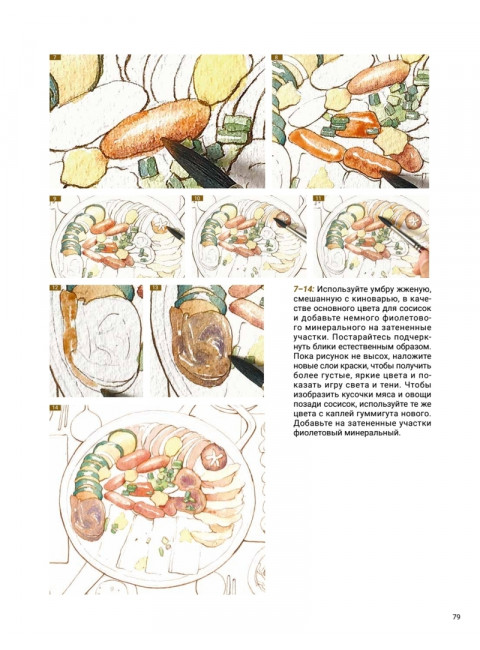 7

8

9

10

11

12

13

7–14: Используйте умбру жженую, смешанную с киноварью, в качестве основного цвета для сосисок и добавьте немного фиолетового минерального на затененные участки. Постарайтесь подчеркнуть блики естественным образом. Пока рисунок не высох, наложите новые слои краски, чтобы получить более густые, яркие цвета и показать игру света и тени. Чтобы изобразить кусочки мяса и овощи позади сосисок, используйте те же цвета с каплей гуммигута нового. Добавьте на затененные участки фиолетовый минеральный.

14

79