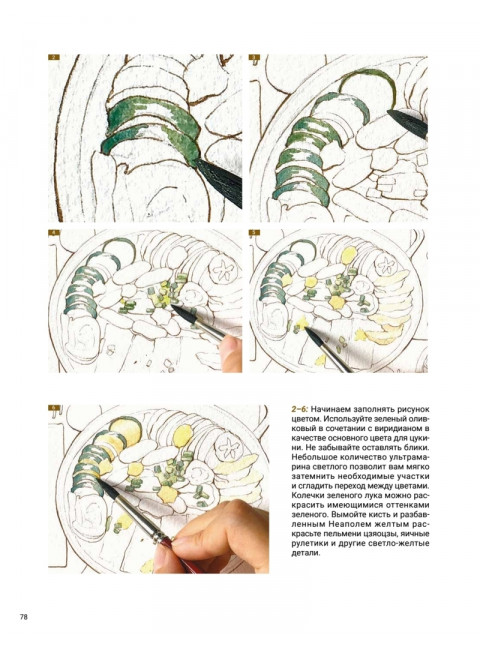 2

3

4

5

6

2–6: Начинаем заполнять рисунок цветом. Используйте зеленый оливковый в сочетании с виридианом в качестве основного цвета для цукини. Не забывайте оставлять блики. Небольшое количество ультрамарина светлого позволит вам мягко затемнить необходимые участки и сгладить переход между цветами. Колечки зеленого лука можно раскрасить имеющимися оттенками зеленого. Вымойте кисть и разбавленным Неаполем желтым раскрасьте пельмени цзяоцзы, яичные рулетики и другие светло-желтые детали.

78