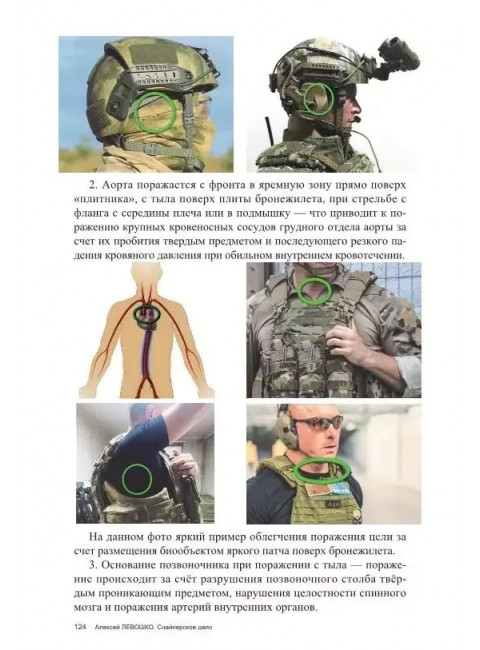 2. Аорта поражается с фронта в яремную зону прямо поверх «плитника», с тыла поверх плиты бронежилета, при стрельбе с фланга с середины плеча или в подмышку — что приводит к поражению крупных кровеносных сосудов грудного отдела аорты за счет их пробития твердым предметом и последующего резкого падения кровяного давления при обильном внутреннем кровотечении.

На данном фото яркий пример облегчения поражения цели за счет размещения биообъектом яркого патча поверх бронежилета.

3. Основание позвоночника при поражении с тыла — поражение происходит за счёт разрушения позвоночного столба твёрдым проникающим предметом, нарушения целостности спинного мозга и поражения артерий внутренних органов.

124 Алексей ЛЕВОШКО. Снайперское дело