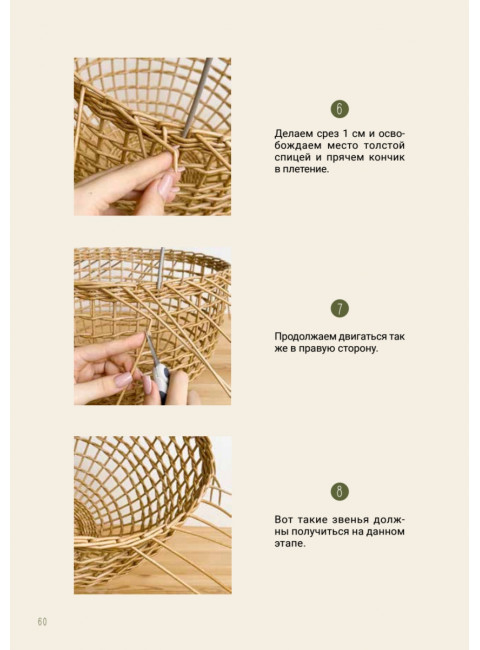 6

Делаем срез 1 см и освобождаем место толстой спицей и прячем кончик в плетение.

7

Продолжаем двигаться так же в правую сторону.

8

Вот такие звенья должны получиться на данном этапе.

60