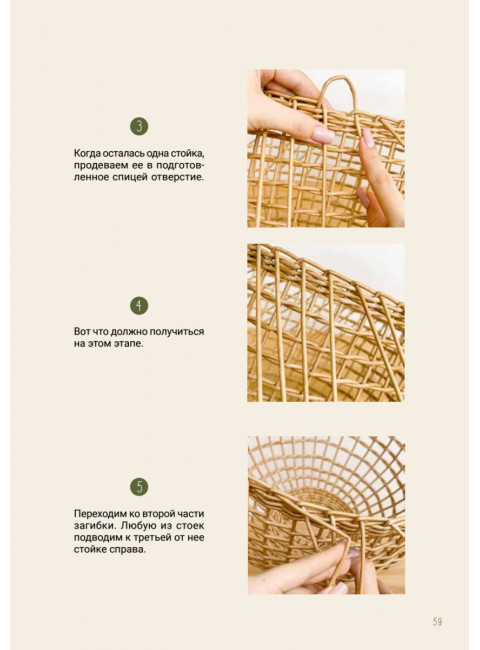 3

Когда осталась одна стойка, продеваем ее в подготовленное спицей отверстие.

4

Вот что должно получиться на этом этапе.

5

Переходим ко второй части загибки. Любую из стоек подводим к третьей от нее стойке справа.

59