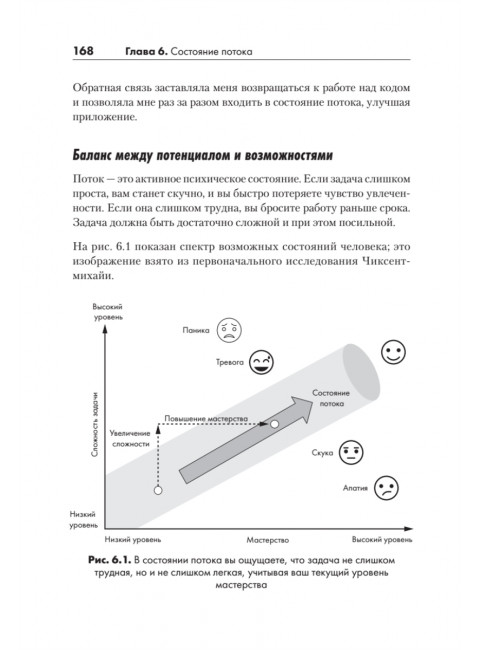 168 Глава 6. Состояние потока

Обратная связь заставляла меня возвращаться к работе над кодом и позволяла мне раз за разом входить в состояние потока, улучшая приложение.

Баланс между потенциалом и возможностями

Поток — это активное психическое состояние. Если задача слишком проста, вам станет скучно, и вы быстро потеряете чувство увлеченности. Если она слишком трудна, вы бросите работу раньше срока. Задача должна быть достаточно сложной и при этом посильной.

На рис. 6.1 показан спектр возможных состояний человека; это изображение взято из первоначального исследования Чиксентмихайи.

Высокий уровень
Паника
Тревога
Состояние потока
Повышение мастерства
Увеличение сложности
Сложность задачи
Скука
Апатия
Низкий уровень
Низкий уровень
Мастерство
Высокий уровень

Рис. 6.1. В состоянии потока вы ощущаете, что задача не слишком трудная, но и не слишком легкая, учитывая ваш текущий уровень мастерства